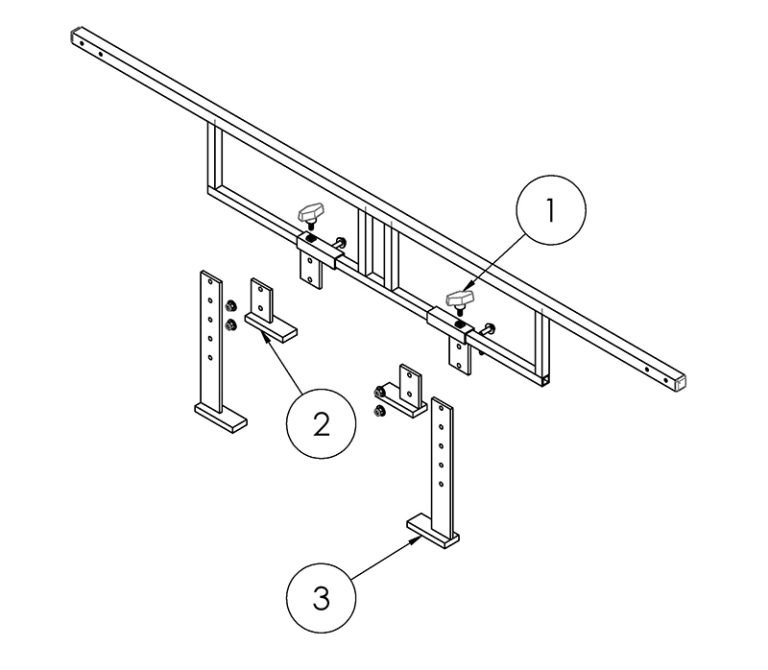 1

2

3