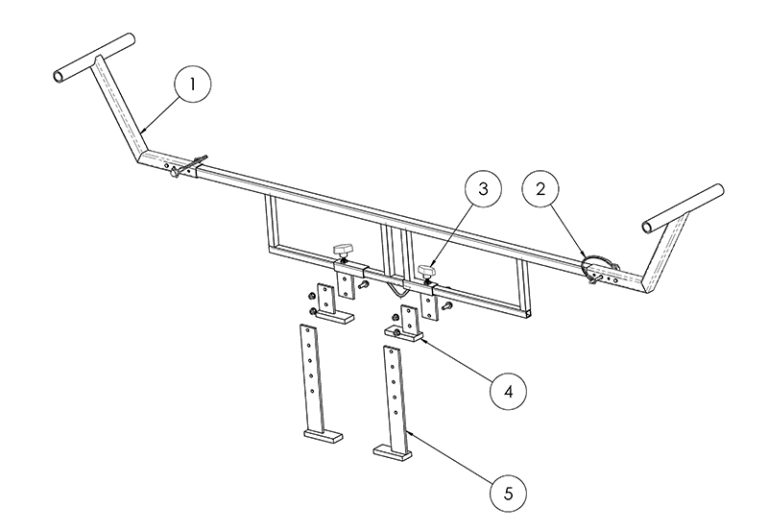 1
3
2
4
5