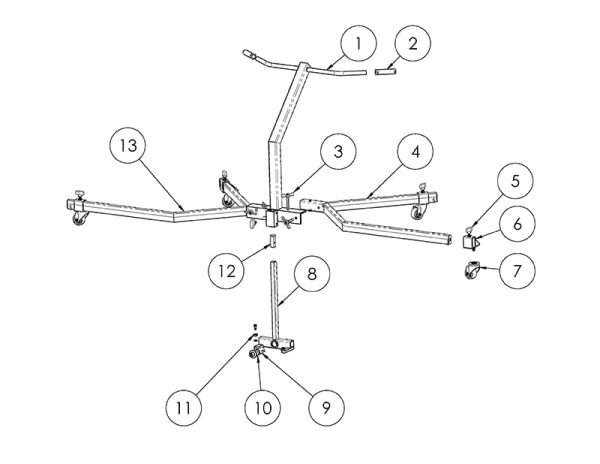 1
2
13
3
4
5
6
7
12
8
11
10
9