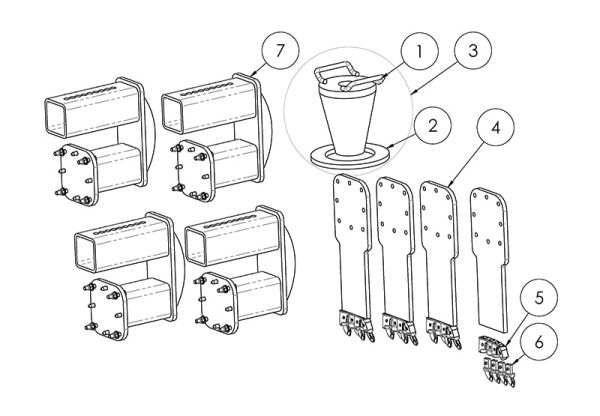 7
1
3
2
4
5
6